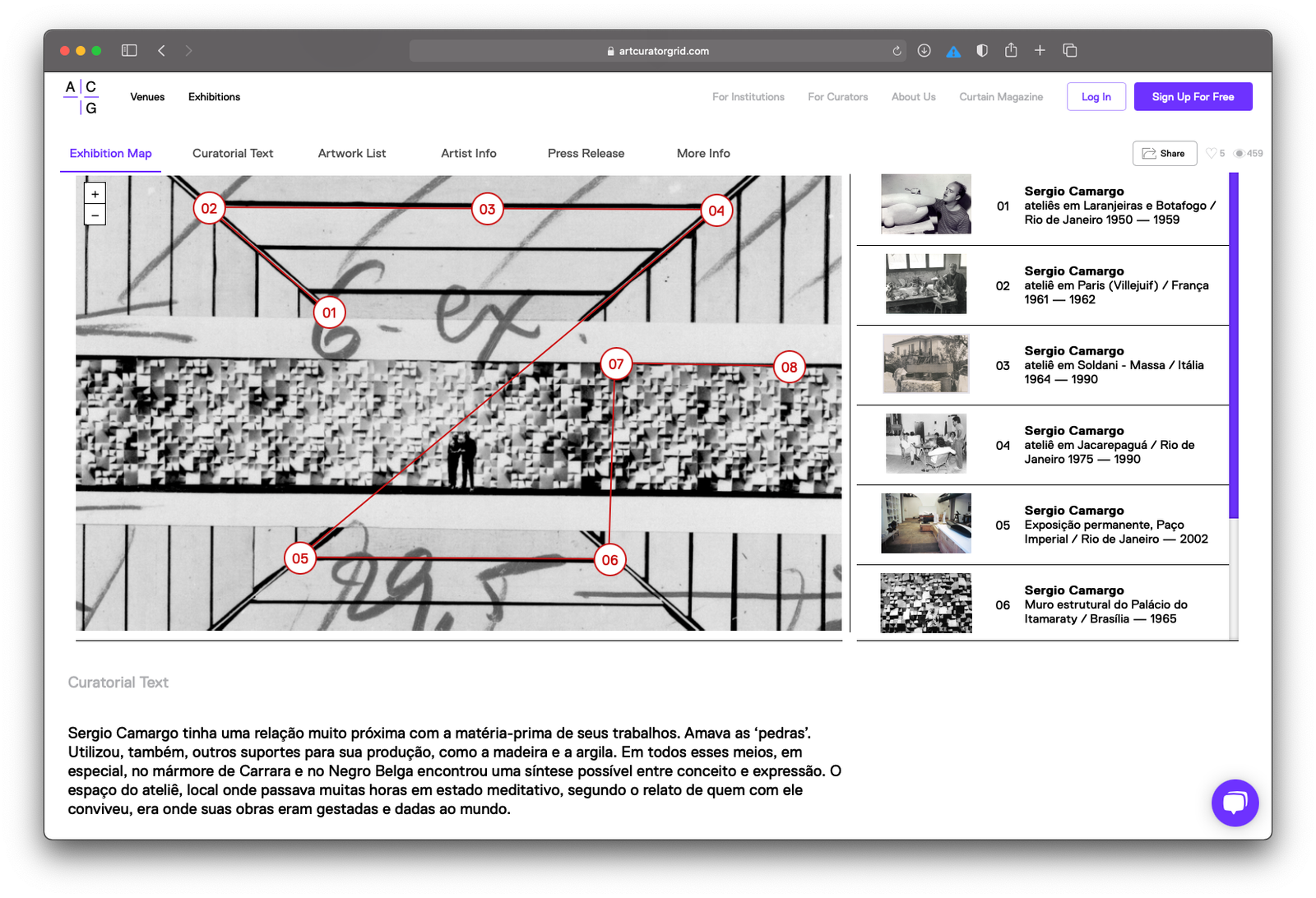 artcuratorgrid.com

A C
G

Venues Exhibitions

For Institutions For Curators About Us Curtain Magazine Log In Sign Up For Free

Exhibition Map Curatorial Text Artwork List Artist Info Press Release More Info

Share 5 459

+
−

02 03 04 01 07 08 05 06

01 Sergio Camargo
ateliês em Laranjeiras e Botafogo / Rio de Janeiro 1950 — 1959

02 Sergio Camargo
ateliê em Paris (Villejuif) / França 1961 — 1962

03 Sergio Camargo
ateliê em Soldani - Massa / Itália 1964 — 1990

04 Sergio Camargo
ateliê em Jacarepaguá / Rio de Janeiro 1975 — 1990

05 Sergio Camargo
Exposição permanente, Paço Imperial / Rio de Janeiro — 2002

06 Sergio Camargo
Muro estrutural do Palácio do Itamaraty / Brasília — 1965

Curatorial Text

Sergio Camargo tinha uma relação muito próxima com a matéria-prima de seus trabalhos. Amava as ‘pedras’. Utilizou, também, outros suportes para sua produção, como a madeira e a argila. Em todos esses meios, em especial, no mármore de Carrara e no Negro Belga encontrou uma síntese possível entre conceito e expressão. O espaço do ateliê, local onde passava muitas horas em estado meditativo, segundo o relato de quem com ele conviveu, era onde suas obras eram gestadas e dadas ao mundo.